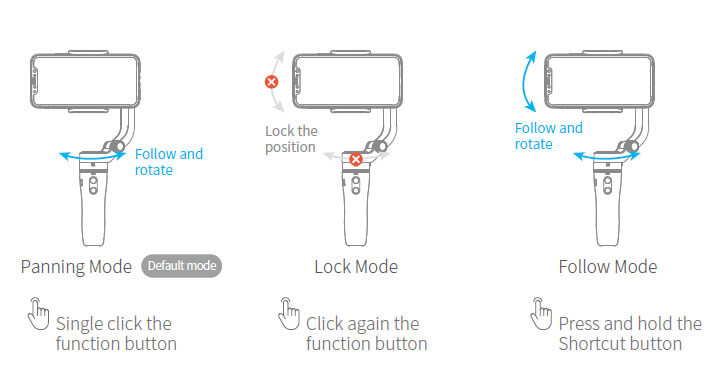 Follow and rotate

Panning Mode Default mode

Single click the function button

Lock the position

Lock Mode

Click again the function button

Follow and rotate

Follow Mode

Press and hold the Shortcut button